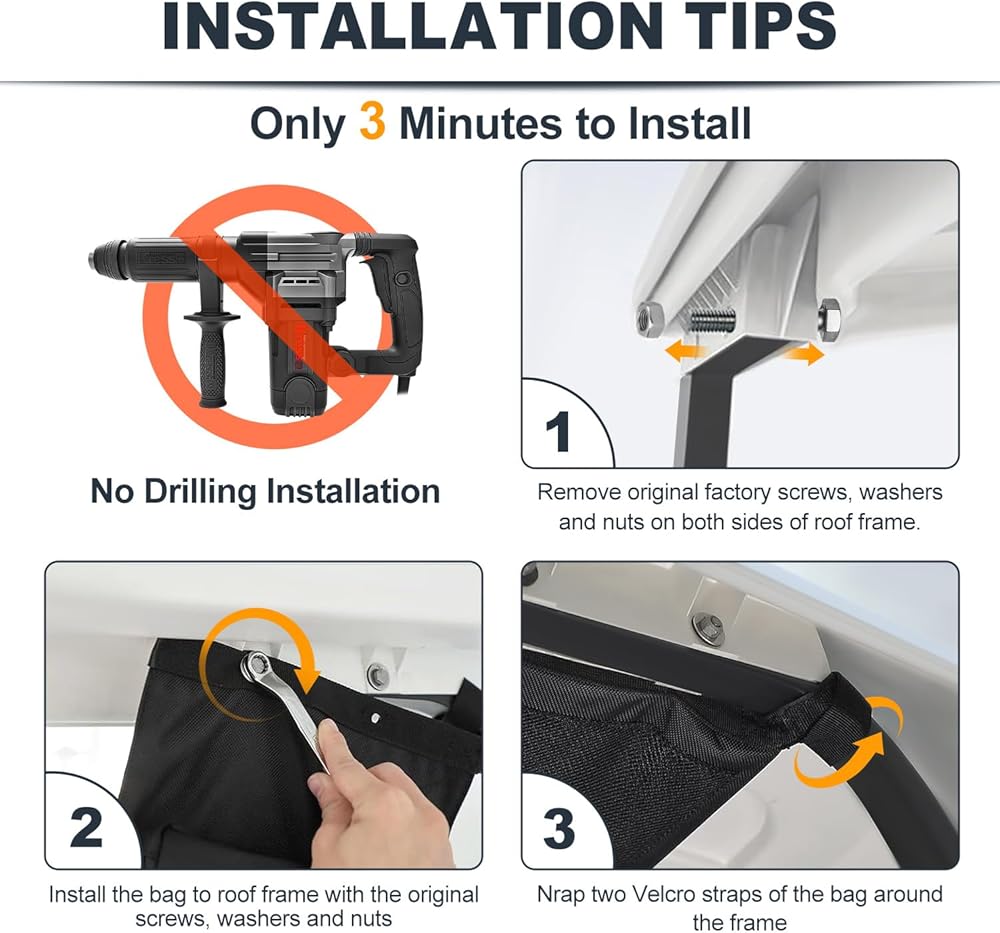 INSTALLATION TIPS

Only 3 Minutes to Install

No Drilling Installation

1

Remove original factory screws, washers and nuts on both sides of roof frame.

2

Install the bag to roof frame with the original screws, washers and nuts

3

Nrap two Velcro straps of the bag around the frame