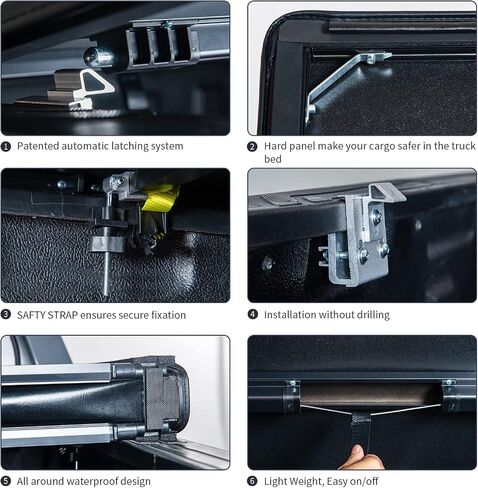 ❶ Patented automatic latching system

❷ Hard panel make your cargo safer in the truck bed

❸ SAFTY STRAP ensures secure fixation

❹ Installation without drilling

❺ All around waterproof design

❻ Light Weight, Easy on/off