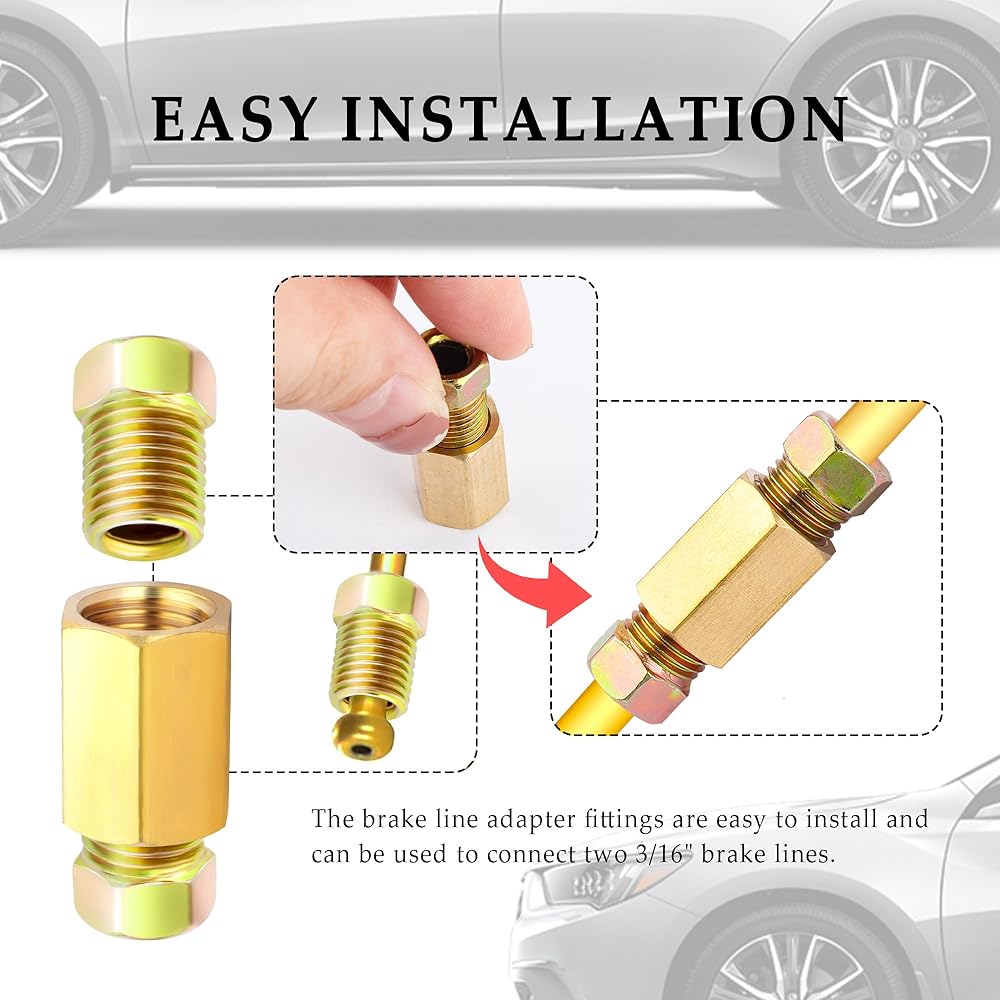 EASY INSTALLATION

The brake line adapter fittings are easy to install and can be used to connect two 3/16" brake lines.