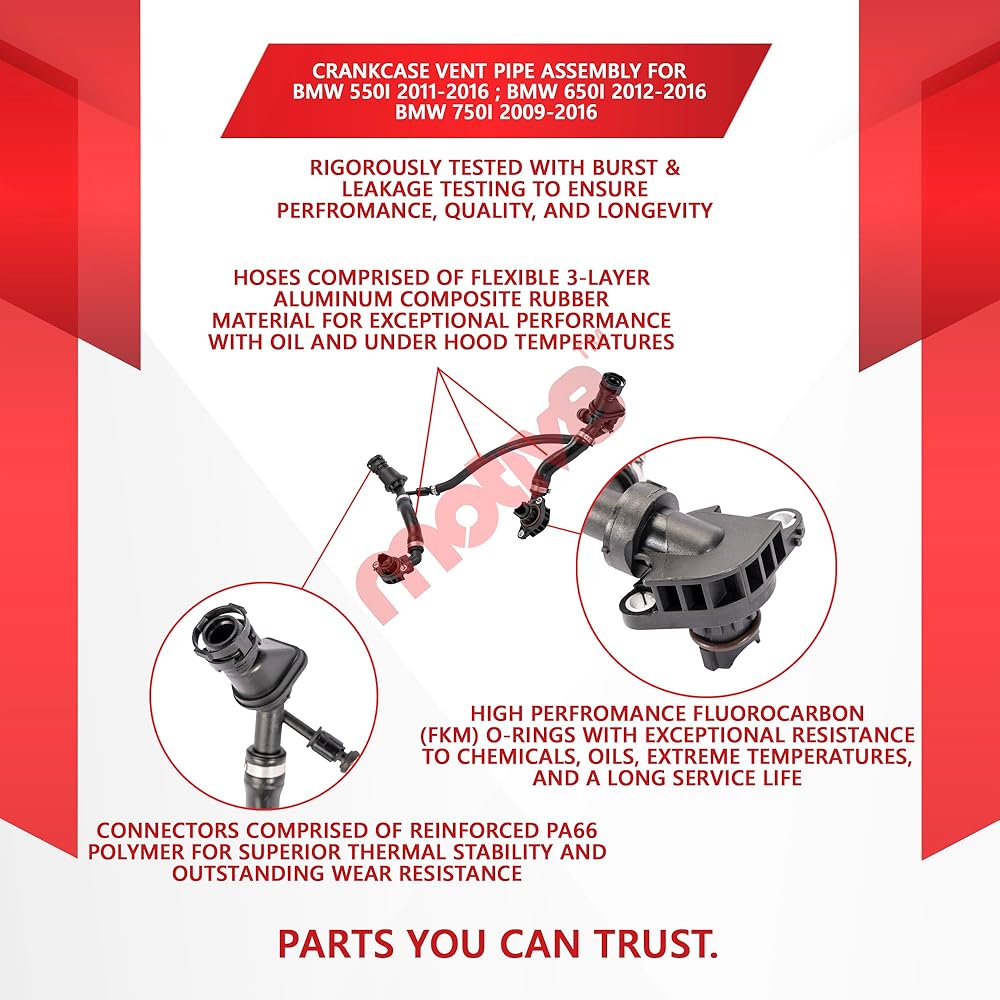 CRANKCASE VENT PIPE ASSEMBLY FOR BMW 550I 2011-2016 ; BMW 650I 2012-2016 BMW 750I 2009-2016

RIGOROUSLY TESTED WITH BURST & LEAKAGE TESTING TO ENSURE PERFROMANCE, QUALITY, AND LONGEVITY

HOSES COMPRISED OF FLEXIBLE 3-LAYER ALUMINUM COMPOSITE RUBBER MATERIAL FOR EXCEPTIONAL PERFORMANCE WITH OIL AND UNDER HOOD TEMPERATURES

motive

HIGH PERFROMANCE FLUOROCARBON (FKM) O-RINGS WITH EXCEPTIONAL RESISTANCE TO CHEMICALS, OILS, EXTREME TEMPERATURES, AND A LONG SERVICE LIFE

CONNECTORS COMPRISED OF REINFORCED PA66 POLYMER FOR SUPERIOR THERMAL STABILITY AND OUTSTANDING WEAR RESISTANCE

PARTS YOU CAN TRUST.