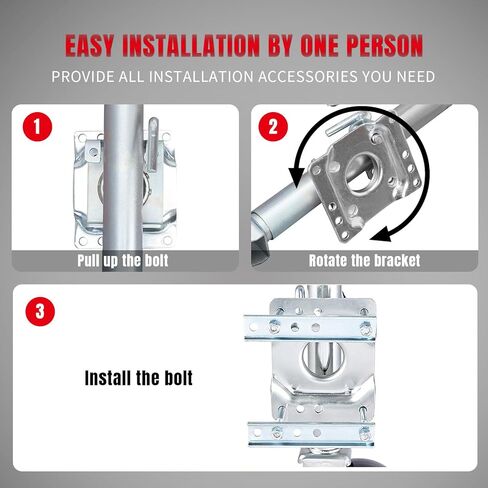 EASY INSTALLATION BY ONE PERSON

PROVIDE ALL INSTALLATION ACCESSORIES YOU NEED

1

Pull up the bolt

2

Rotate the bracket

3

Install the bolt