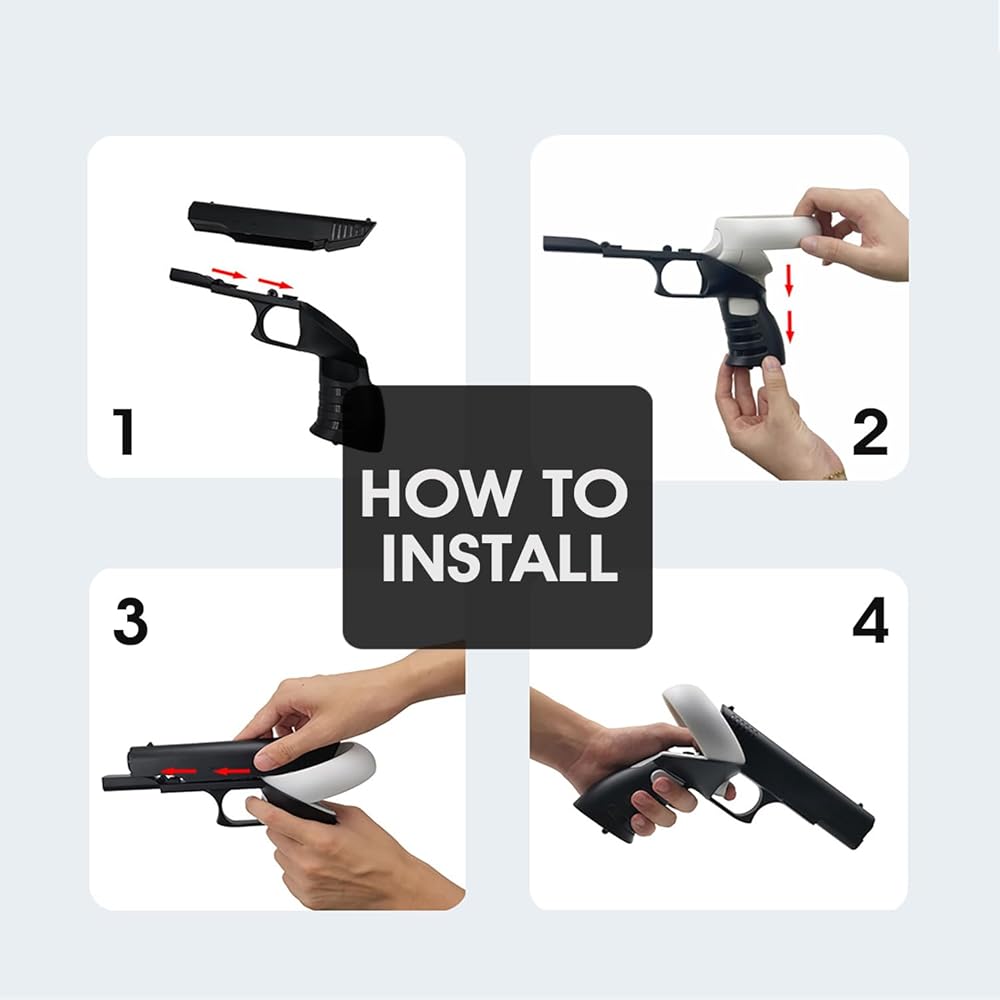 1

2

HOW TO INSTALL

3

4