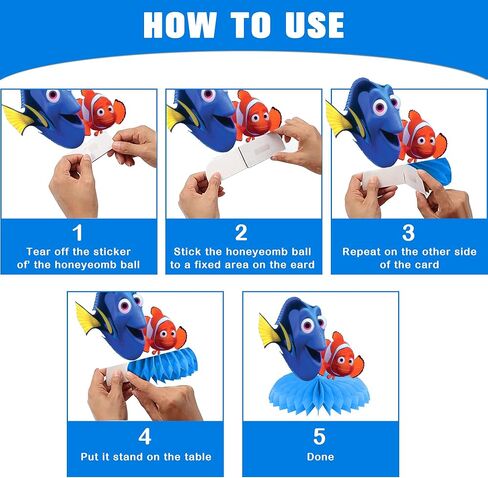 HOW TO USE

1
Tear off the sticker of' the honeyeomb ball

2
Stick the honeyeomb ball to a fixed area on the eard

3
Repeat on the other side of the card

4
Put it stand on the table

5
Done