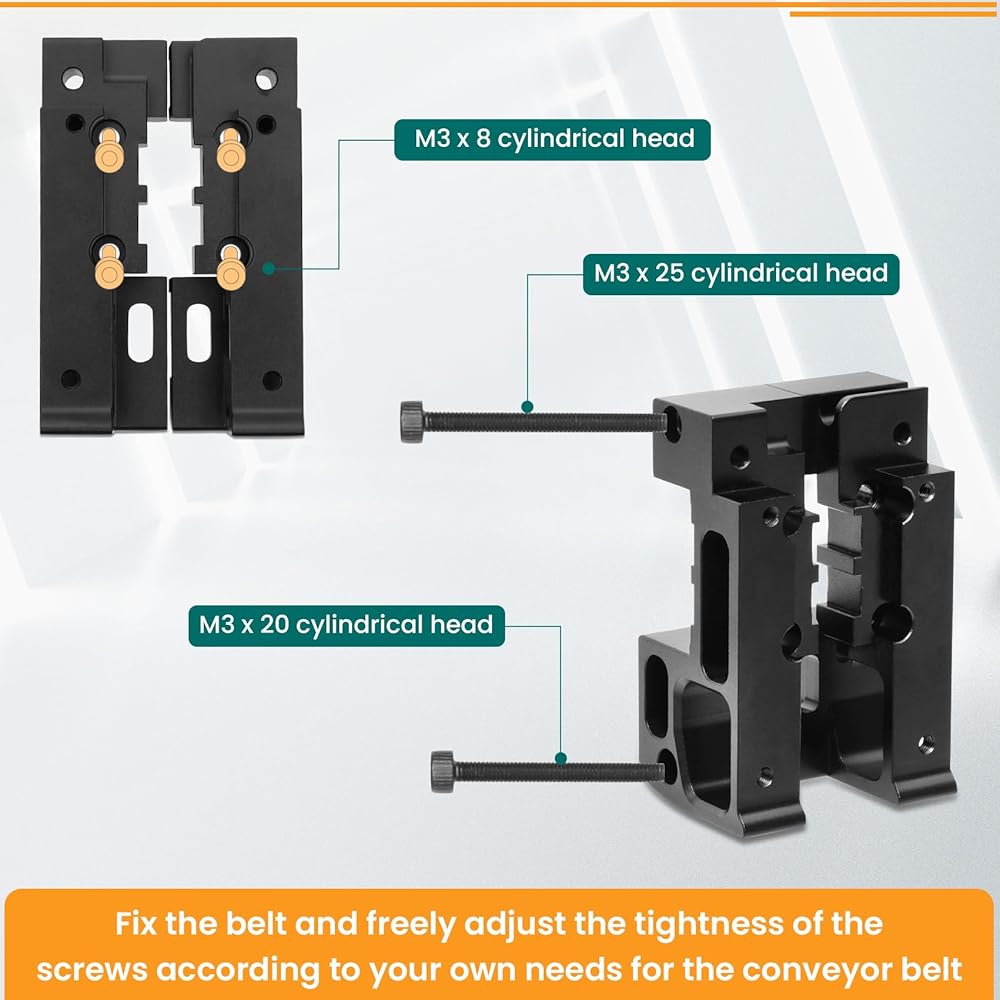 M3 x 8 cylindrical head

M3 x 25 cylindrical head

M3 x 20 cylindrical head

Fix the belt and freely adjust the tightness of the screws according to your own needs for the conveyor belt