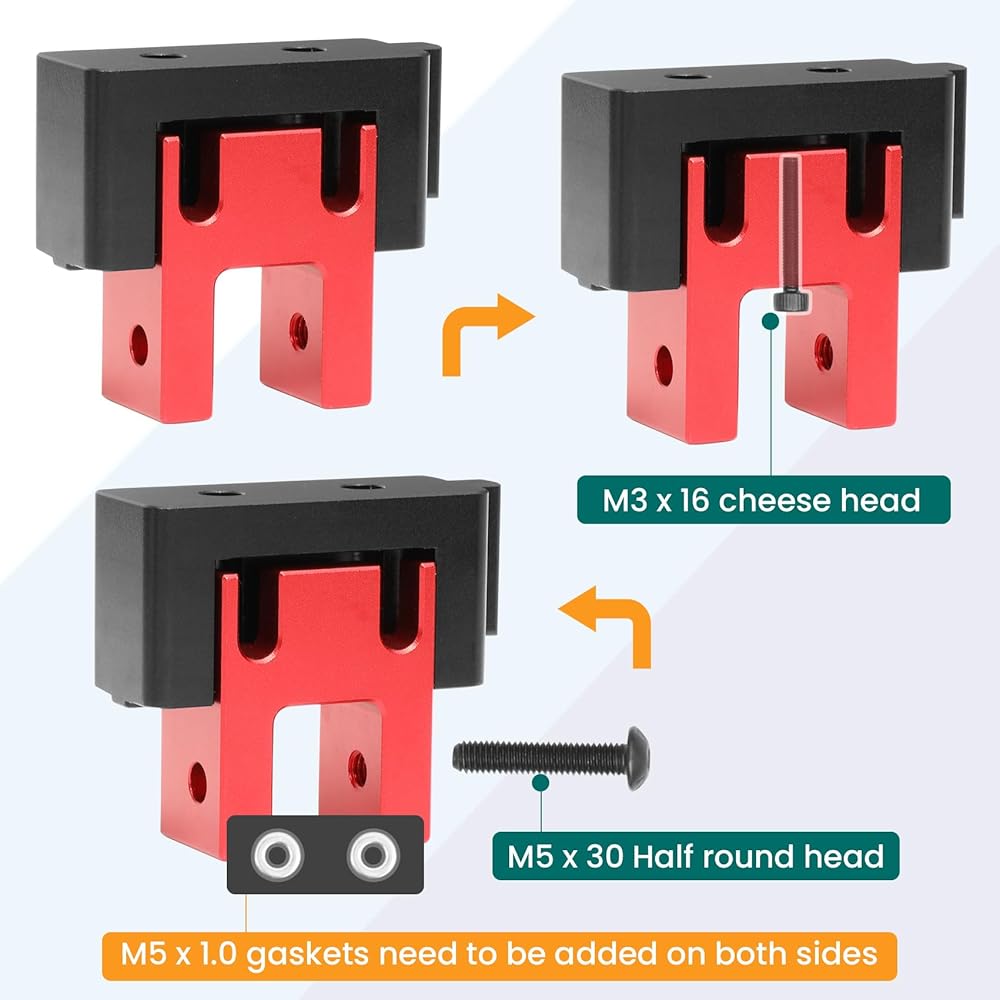 M3 x 16 cheese head

M5 x 30 Half round head

M5 x 1.0 gaskets need to be added on both sides