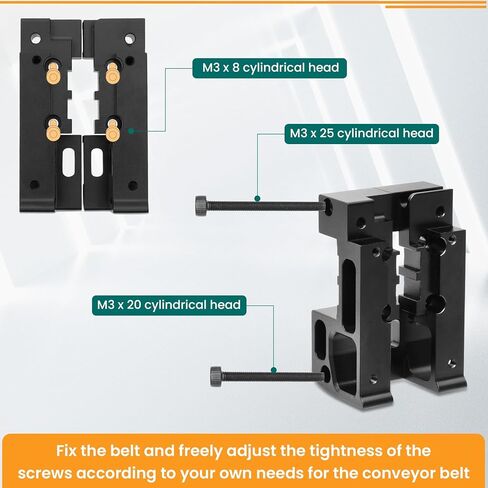 M3 x 8 cylindrical head

M3 x 25 cylindrical head

M3 x 20 cylindrical head

Fix the belt and freely adjust the tightness of the screws according to your own needs for the conveyor belt