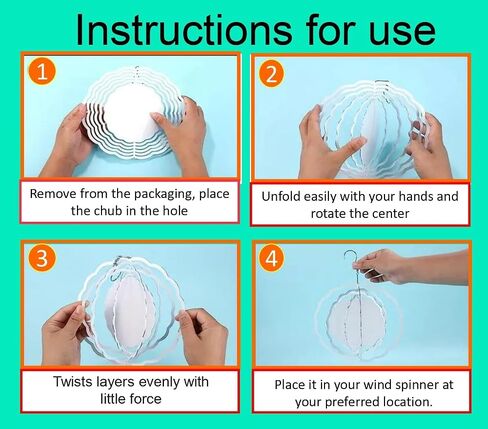 Instructions for use

1

Remove from the packaging, place the chub in the hole

2

Unfold easily with your hands and rotate the center

3

Twists layers evenly with little force

4

Place it in your wind spinner at your preferred location.