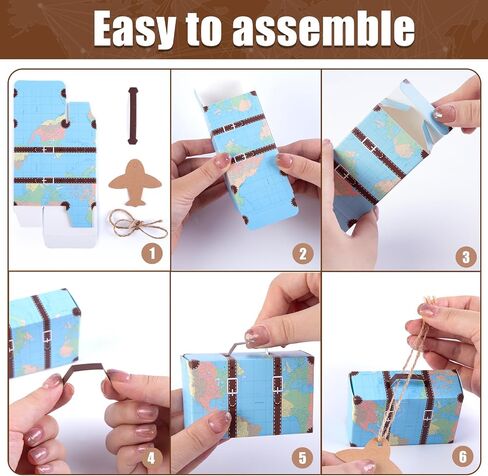 Easy to assemble

1

2

3

4

5

6