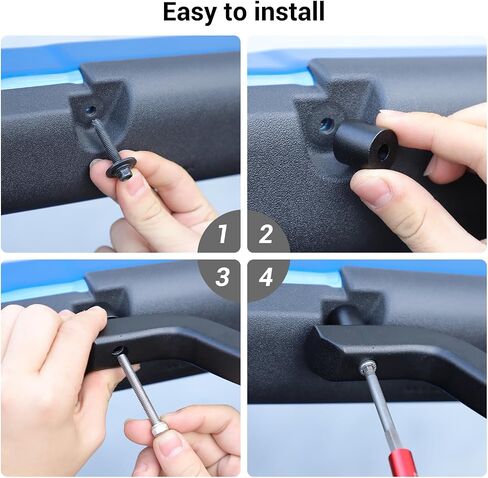 Easy to install

1

2

3

4