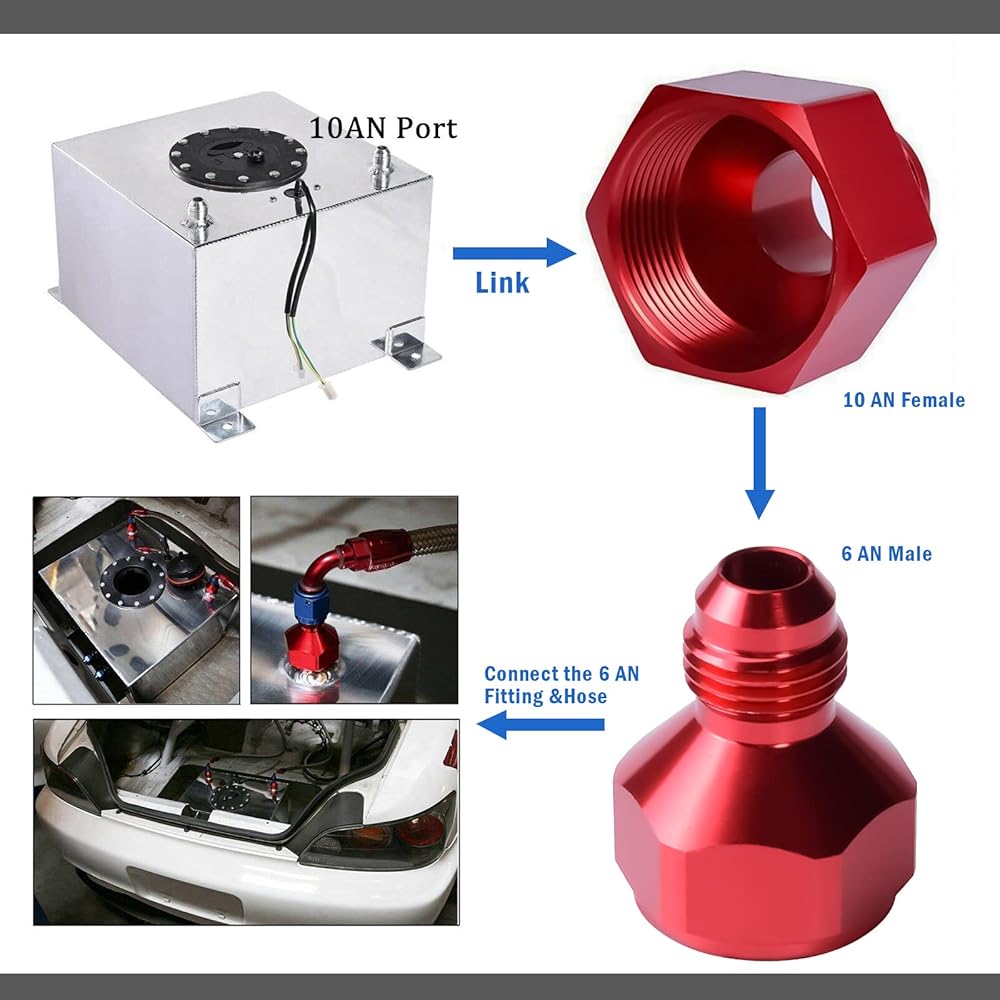 10AN Port

Link

10 AN Female

6 AN Male

Connect the 6 AN Fitting &Hose