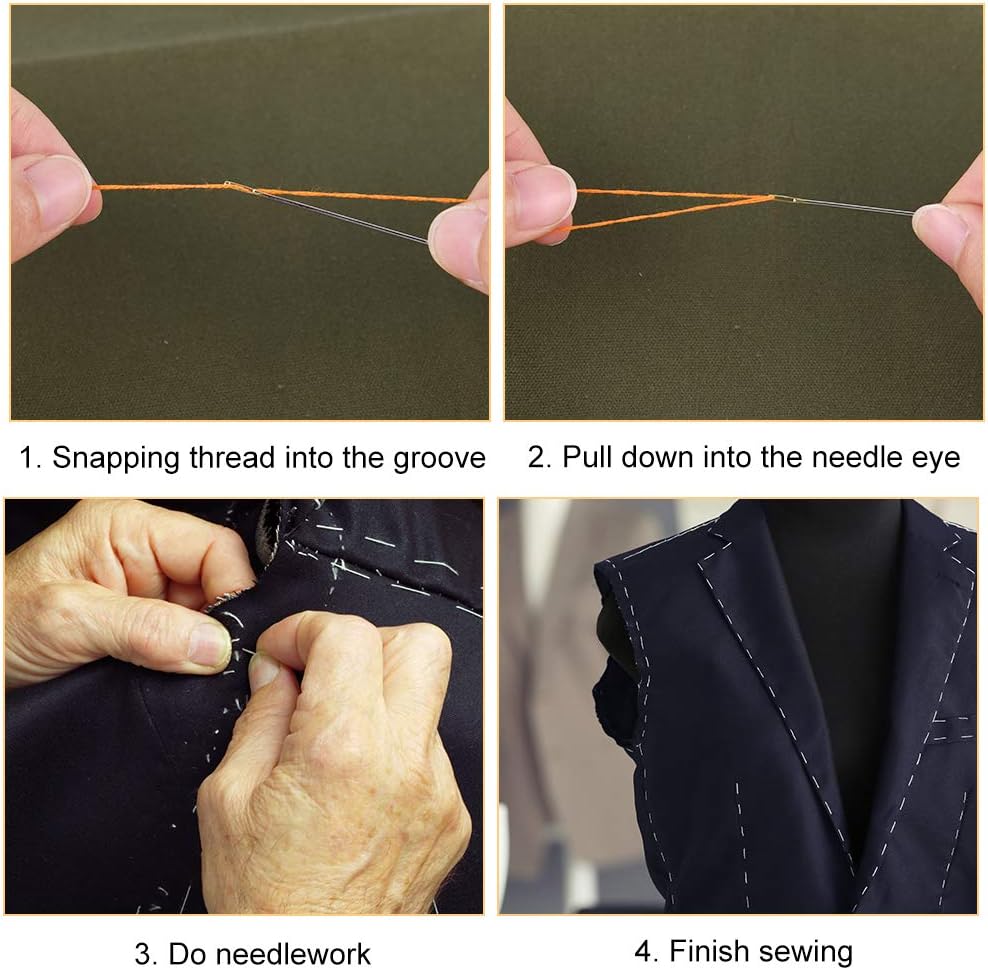 1. Snapping thread into the groove

2. Pull down into the needle eye

3. Do needlework

4. Finish sewing