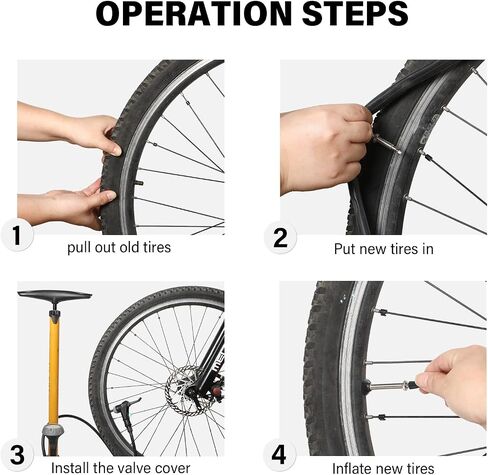 OPERATION STEPS

1
pull out old tires

2
Put new tires in

3
Install the valve cover

4
Inflate new tires