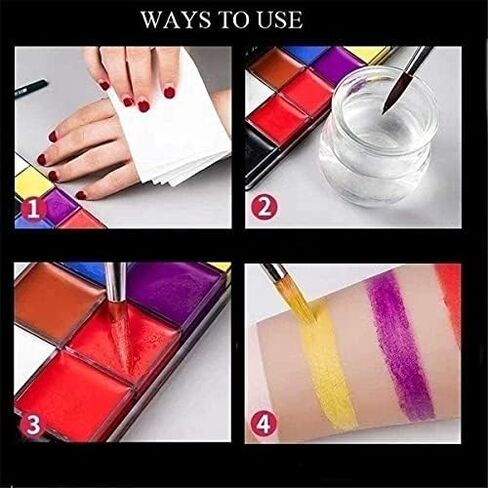 WAYS TO USE

1

2

3

4