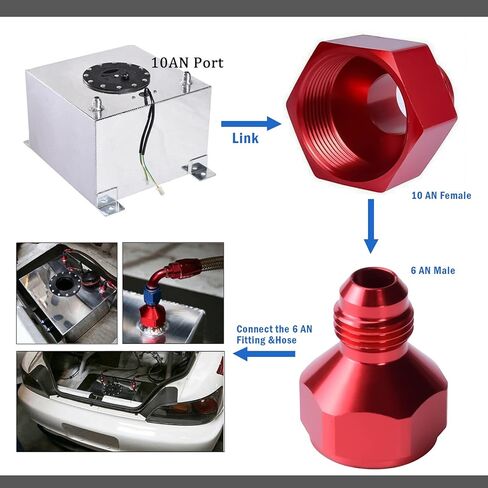 10AN Port

Link

10 AN Female

6 AN Male

Connect the 6 AN Fitting &Hose