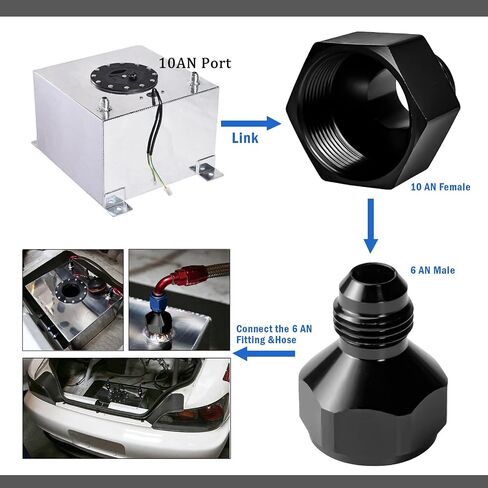 10AN Port

Link

10 AN Female

6 AN Male

Connect the 6 AN Fitting &Hose