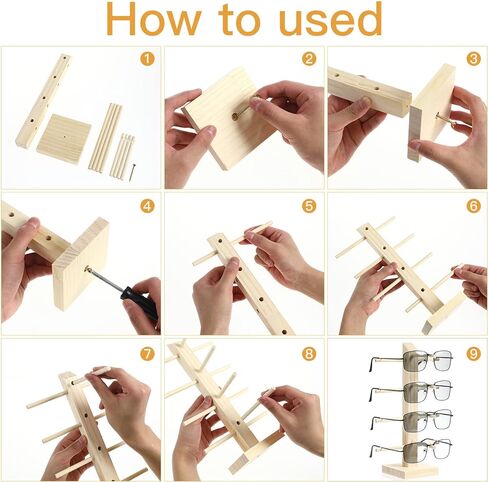 How to used

1

2

3

4

5

6

7

8

9