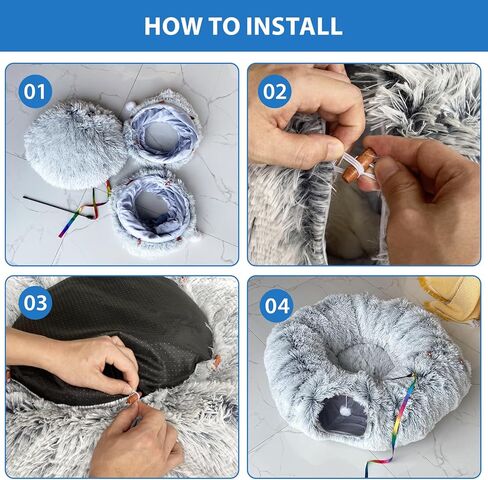 HOW TO INSTALL

01

02

03

04