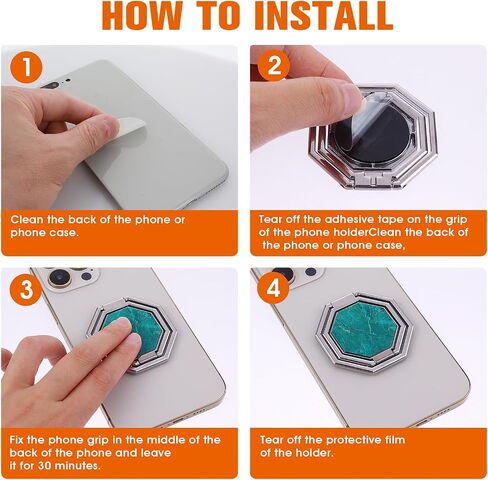 HOW TO INSTALL

1

Clean the back of the phone or phone case.

2

Tear off the adhesive tape on the grip of the phone holderClean the back of the phone or phone case,

3

Fix the phone grip in the middle of the back of the phone and leave it for 30 minutes.

4

Tear off the protective film of the holder.