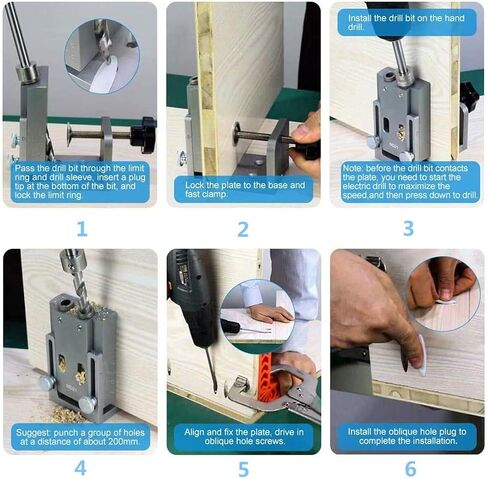 Pass the drill bit through the limit ring and drill sleeve, insert a plug tip at the bottom of the bit, and lock the limit ring.

1

Lock the plate to the base and fast clamp.

2

Install the drill bit on the hand drill.

Note: before the drill bit contacts the plate, you need to start the electric drill to maximize the speed,and then press down to drill.

3

Suggest: punch a group of holes at a distance of about 200mm.

4

Align and fix the plate, drive in oblique hole screws.

5

Install the oblique hole plug to complete the installation.

6