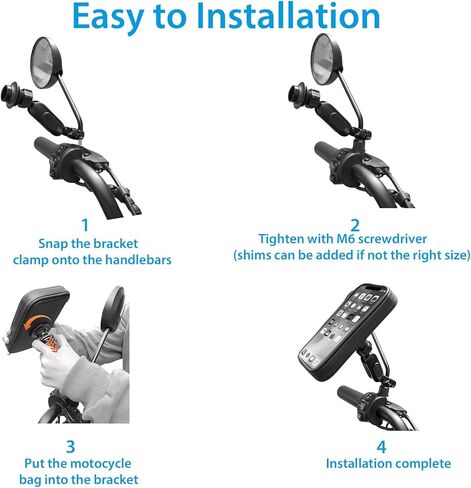 Easy to Installation

1
Snap the bracket clamp onto the handlebars

2
Tighten with M6 screwdriver (shims can be added if not the right size)

3
Put the motocycle bag into the bracket

4
Installation complete