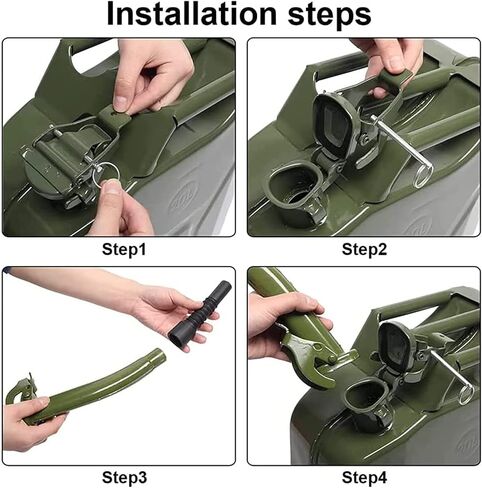 Installation steps

Step1

Step2

Step3

Step4