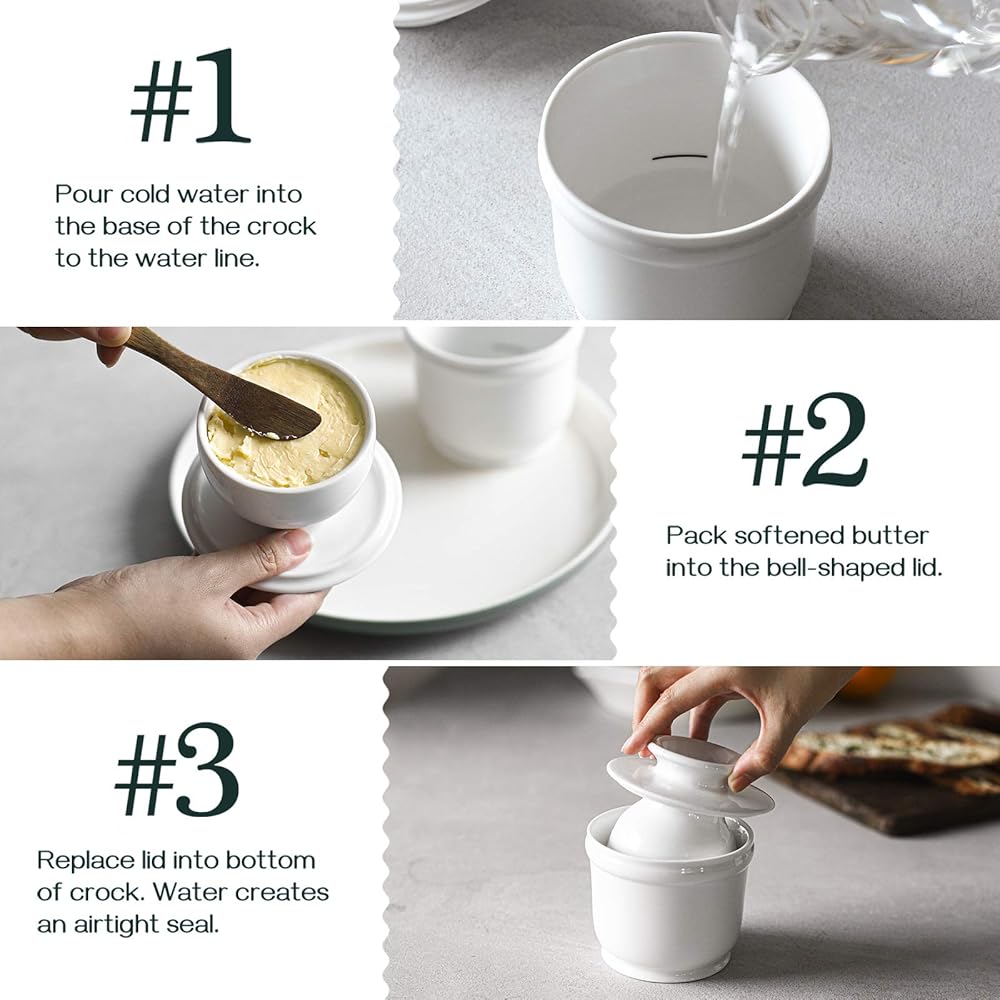 #1

Pour cold water into the base of the crock to the water line.

#2

Pack softened butter into the bell-shaped lid.

#3

Replace lid into bottom of crock. Water creates an airtight seal.