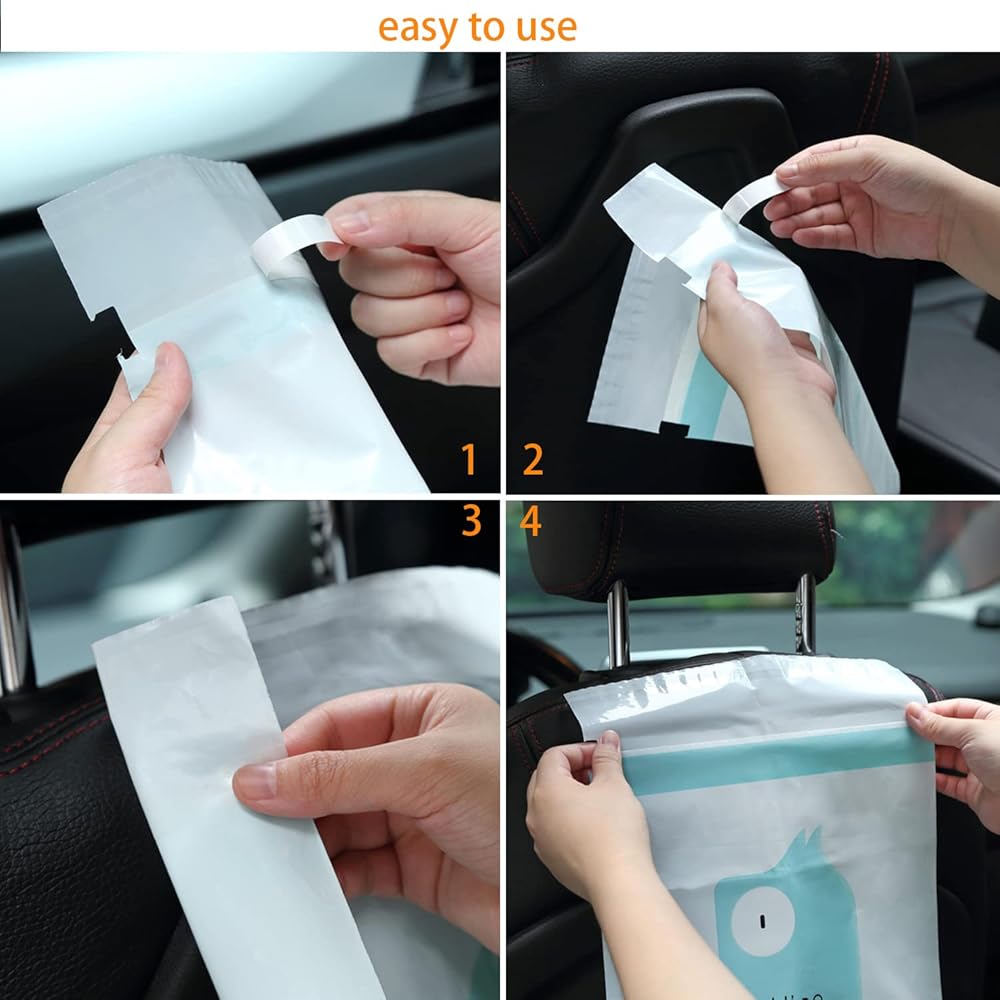 easy to use

1

2

3

4