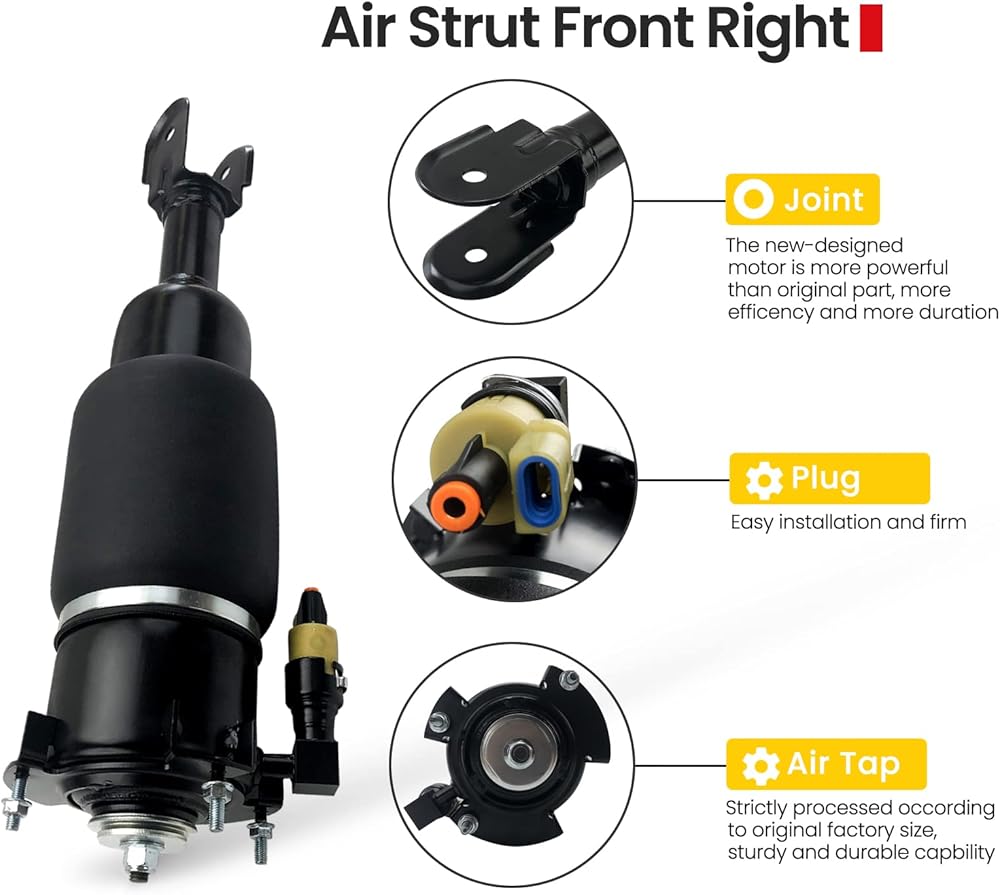 Air Strut Front Right

Joint

The new-designed motor is more powerful than original part, more efficency and more duration

Plug

Easy installation and firm

Air Tap

Strictly processed occording to original factory size, sturdy and durable capbility