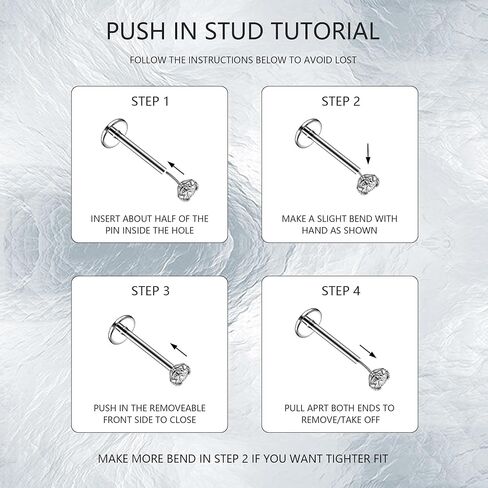 PUSH IN STUD TUTORIAL

FOLLOW THE INSTRUCTIONS BELOW TO AVOID LOST

STEP 1

INSERT ABOUT HALF OF THE PIN INSIDE THE HOLE

STEP 2

MAKE A SLIGHT BEND WITH HAND AS SHOWN

STEP 3

PUSH IN THE REMOVEABLE FRONT SIDE TO CLOSE

STEP 4

PULL APRT BOTH ENDS TO REMOVE/TAKE OFF

MAKE MORE BEND IN STEP 2 IF YOU WANT TIGHTER FIT