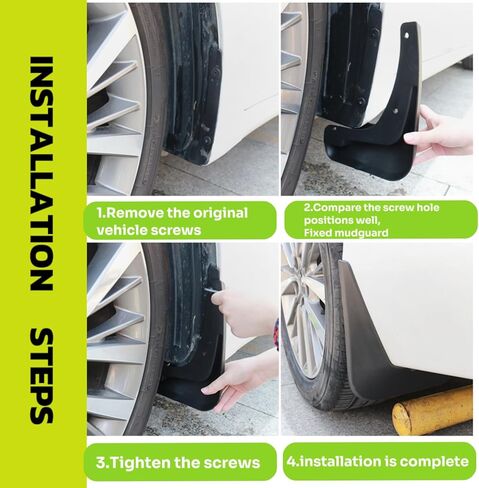 INSTALLATION STEPS

1.Remove the original vehicle screws

2.Compare the screw hole positions well, Fixed mudguard

3.Tighten the screws

4.installation is complete