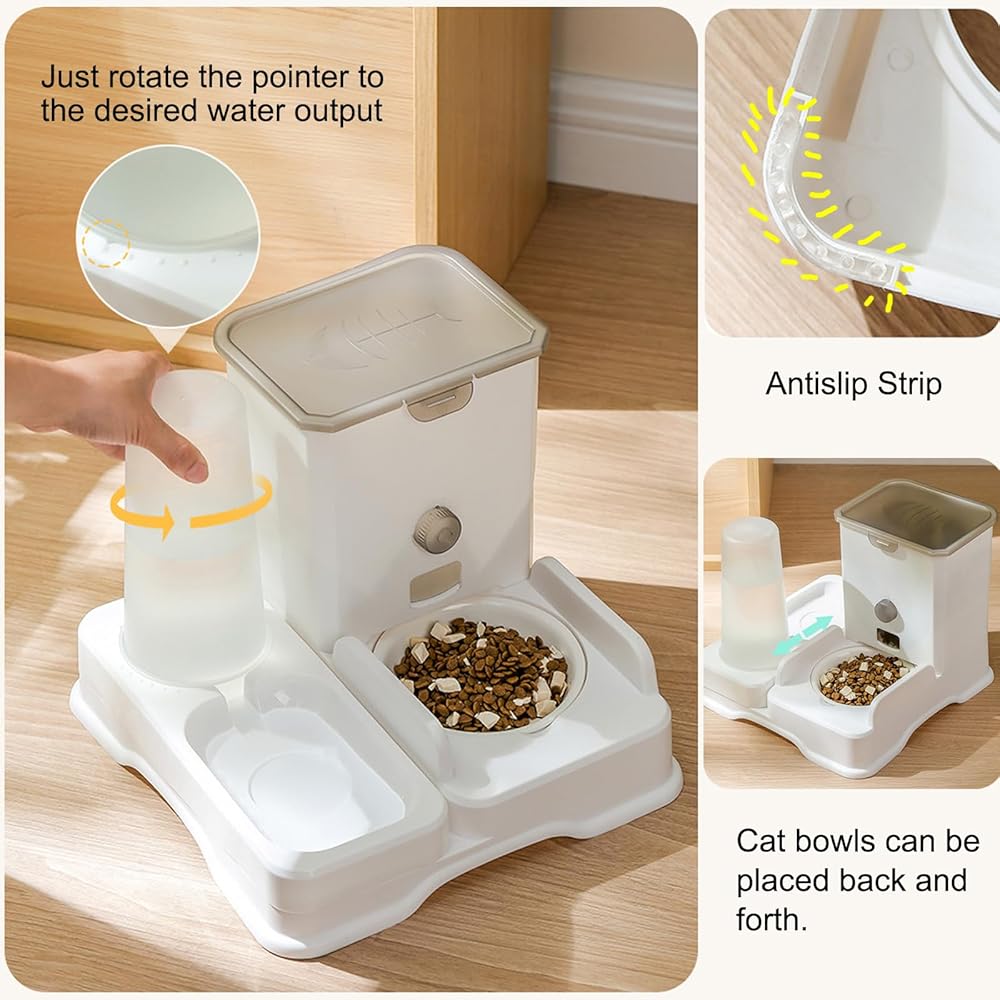 Just rotate the pointer to the desired water output

Antislip Strip

Cat bowls can be placed back and forth.