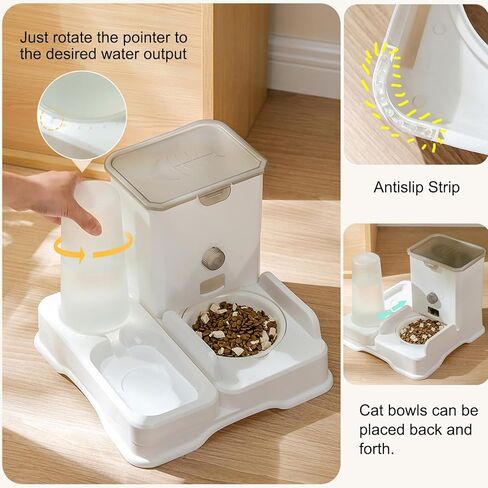 Just rotate the pointer to the desired water output

Antislip Strip

Cat bowls can be placed back and forth.