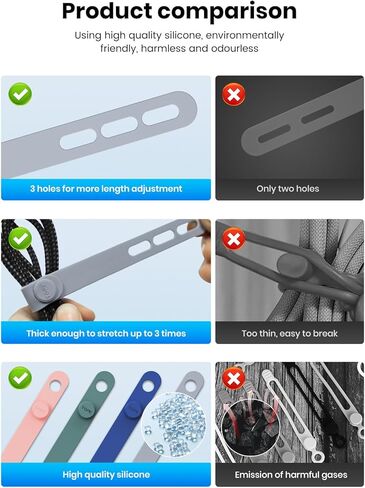 Product comparison

Using high quality silicone, environmentally friendly, harmless and odourless

3 holes for more length adjustment

Only two holes

Thick enough to stretch up to 3 times

Too thin, easy to break

High quality silicone

Emission of harmful gases