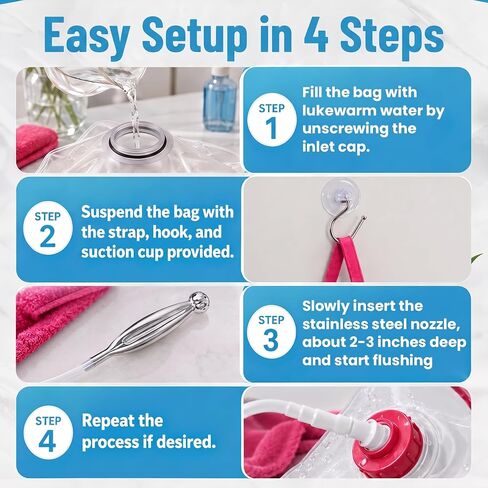 Easy Setup in 4 Steps

STEP
1
Fill the bag with lukewarm water by unscrewing the inlet cap.

STEP
2
Suspend the bag with the strap, hook, and suction cup provided.

STEP
3
Slowly insert the stainless steel nozzle, about 2-3 inches deep and start flushing

STEP
4
Repeat the process if desired.