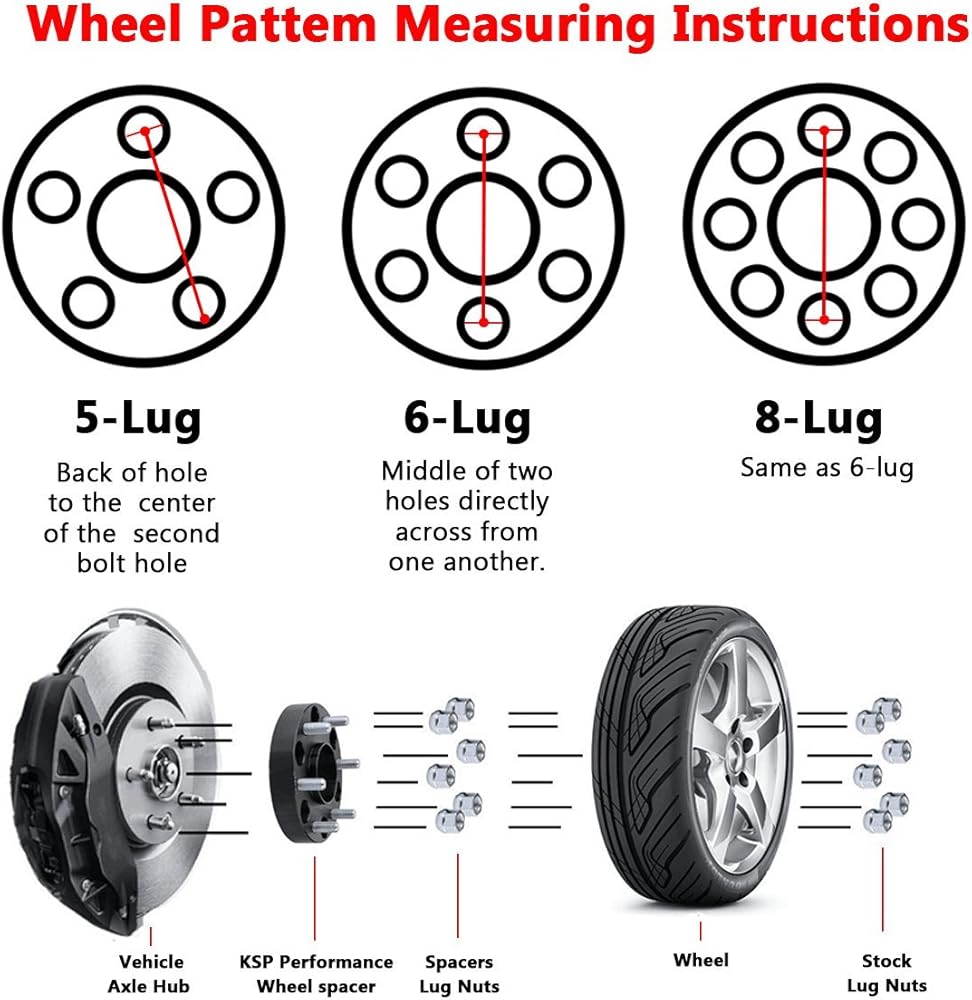 Wheel Pattem Measuring Instructions

5-Lug

Back of hole to the center of the second bolt hole

6-Lug

Middle of two holes directly across from one another.

8-Lug

Same as 6-lug

Vehicle Axle Hub

KSP Performance Wheel spacer

Spacers Lug Nuts

Wheel

Stock Lug Nuts