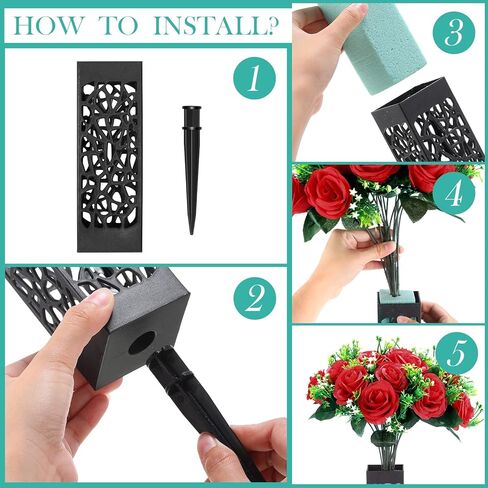 HOW TO INSTALL?

1

2

3

4

5