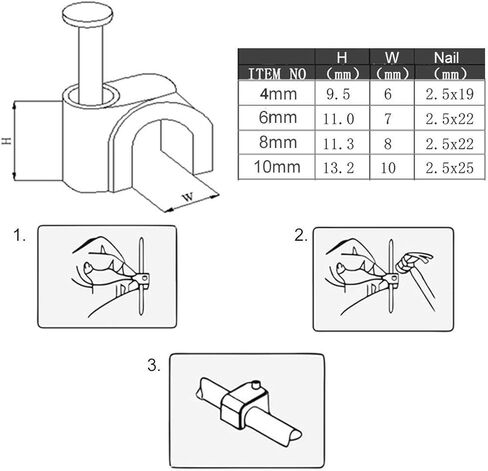 H

W

| ITEM NO | H (mm) | W (mm) | Nail (mm) |
|---|---|---|---|
| 4mm | 9.5 | 6 | 2.5x19 |
| 6mm | 11.0 | 7 | 2.5x22 |
| 8mm | 11.3 | 8 | 2.5x22 |
| 10mm | 13.2 | 10 | 2.5x25 |

1.

2.

3.