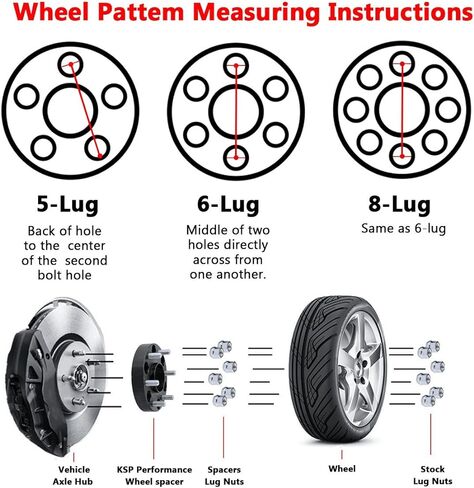 Wheel Pattem Measuring Instructions

5-Lug
Back of hole to the center of the second bolt hole

6-Lug
Middle of two holes directly across from one another.

8-Lug
Same as 6-lug

Vehicle Axle Hub

KSP Performance Wheel spacer

Spacers Lug Nuts

Wheel

Stock Lug Nuts