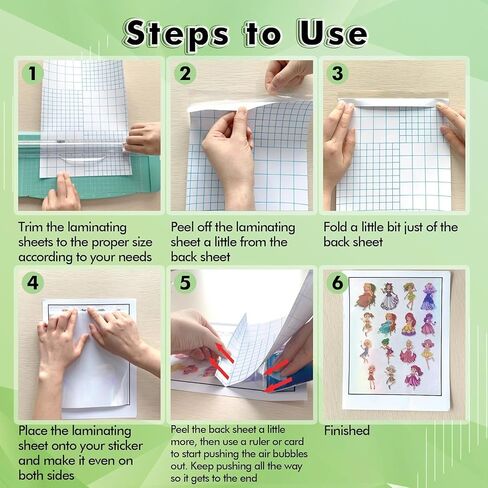 Steps to Use

1

Trim the laminating sheets to the proper size according to your needs

2

Peel off the laminating sheet a little from the back sheet

3

Fold a little bit just of the back sheet

4

Place the laminating sheet onto your sticker and make it even on both sides

5

Peel the back sheet a little more, then use a ruler or card to start pushing the air bubbles out. Keep pushing all the way so it gets to the end

6

Finished