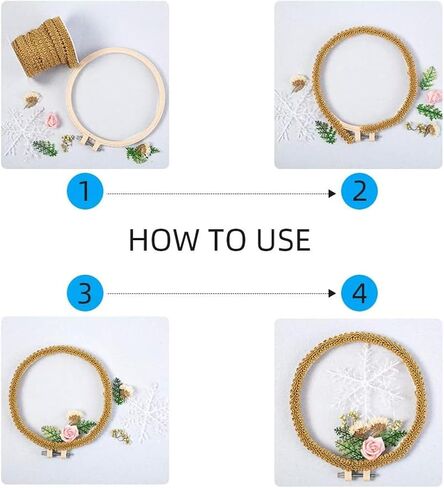 1

2

HOW TO USE

3

4