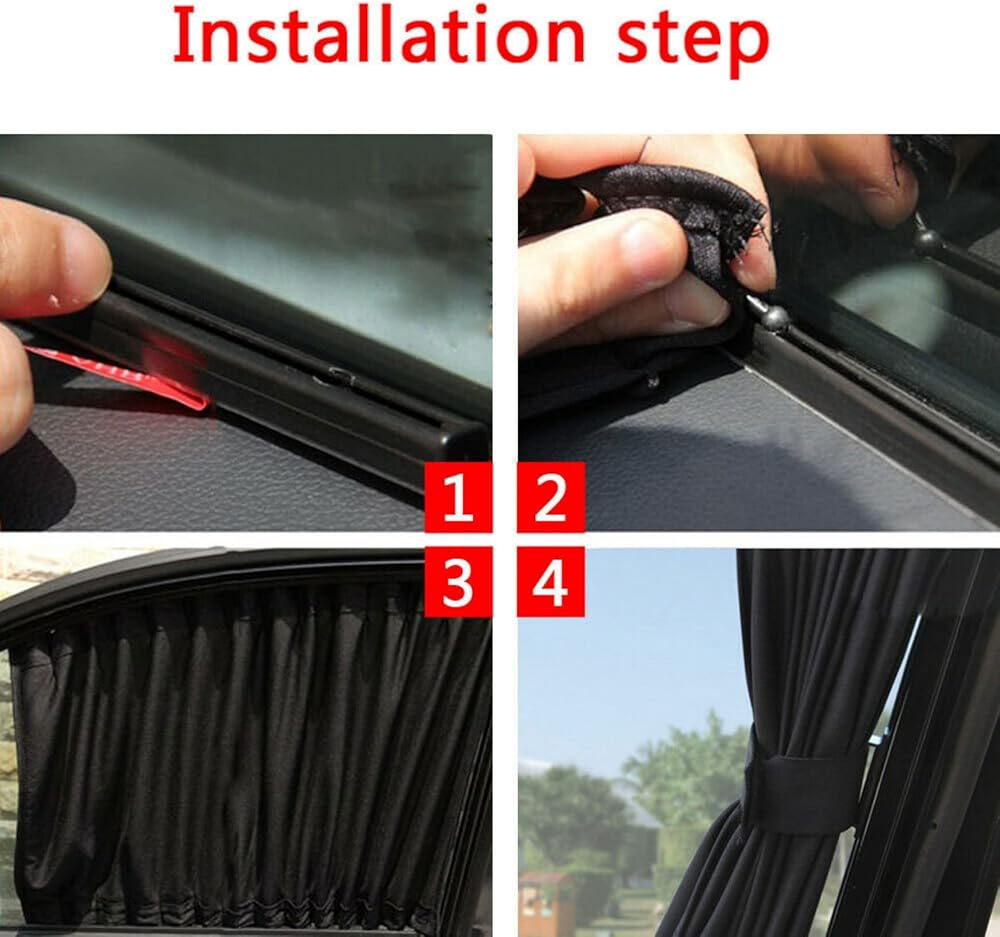 Installation step

1

2

3

4