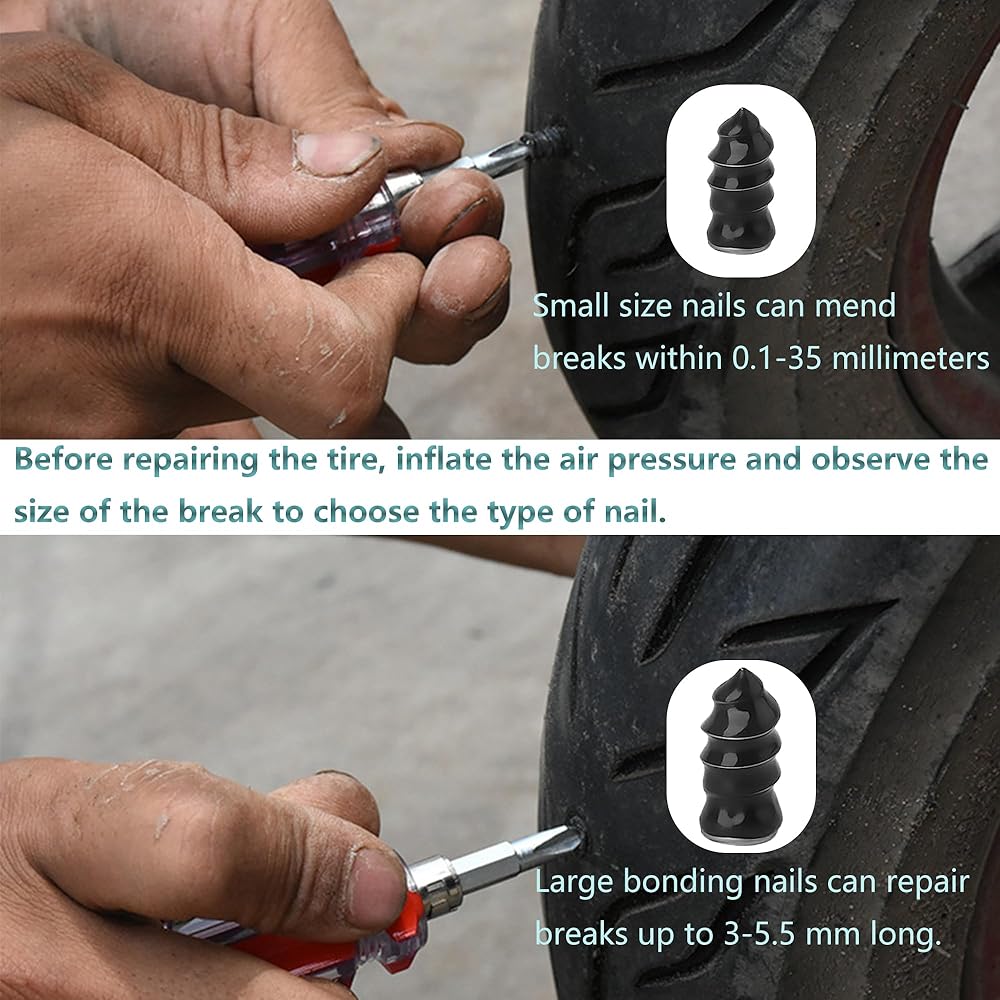 Small size nails can mend breaks within 0.1-35 millimeters

Before repairing the tire, inflate the air pressure and observe the size of the break to choose the type of nail.

Large bonding nails can repair breaks up to 3-5.5 mm long.