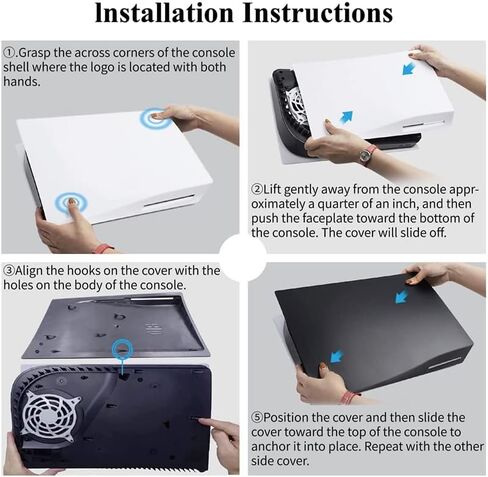 Installation Instructions

①.Grasp the across corners of the console shell where the logo is located with both hands.

②Lift gently away from the console approximately a quarter of an inch, and then push the faceplate toward the bottom of the console. The cover will slide off.

③Align the hooks on the cover with the holes on the body of the console.

⑤Position the cover and then slide the cover toward the top of the console to anchor it into place. Repeat with the other side cover.