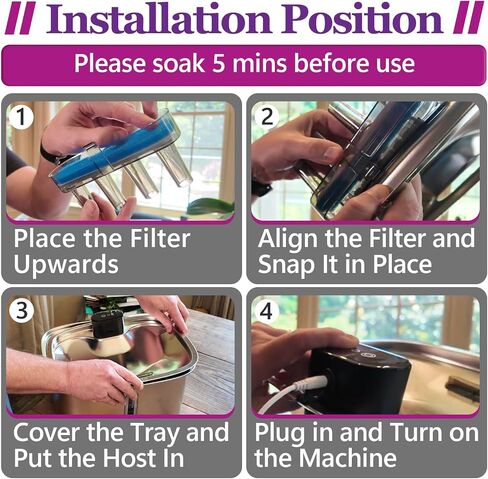 // Installation Position //

Please soak 5 mins before use

1

Place the Filter Upwards

2

Align the Filter and Snap It in Place

3

Cover the Tray and Put the Host In

4

Plug in and Turn on the Machine