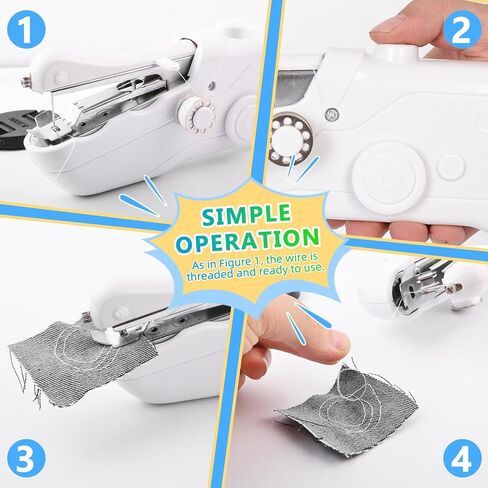 1

2

SIMPLE OPERATION

As in Figure 1, the wire is threaded and ready to use.

3

4