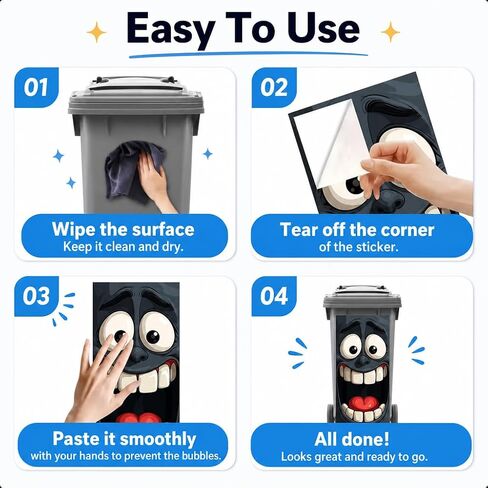 Easy To Use

01

Wipe the surface
Keep it clean and dry.

02

Tear off the corner
of the sticker.

03

Paste it smoothly
with your hands to prevent the bubbles.

04

All done!
Looks great and ready to go.