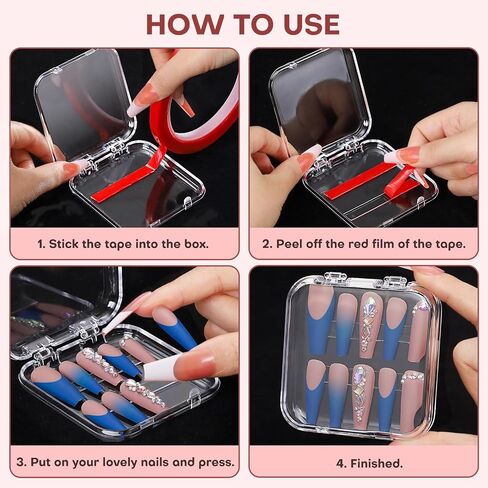 HOW TO USE

1. Stick the tape into the box.

2. Peel off the red film of the tape.

3. Put on your lovely nails and press.

4. Finished.