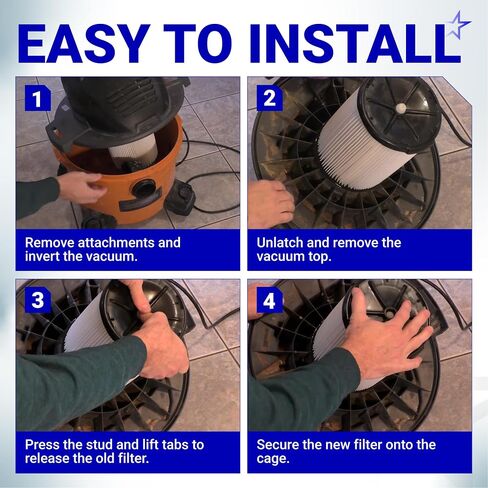 EASY TO INSTALL

1

Remove attachments and invert the vacuum.

2

Unlatch and remove the vacuum top.

3

Press the stud and lift tabs to release the old filter.

4

Secure the new filter onto the cage.