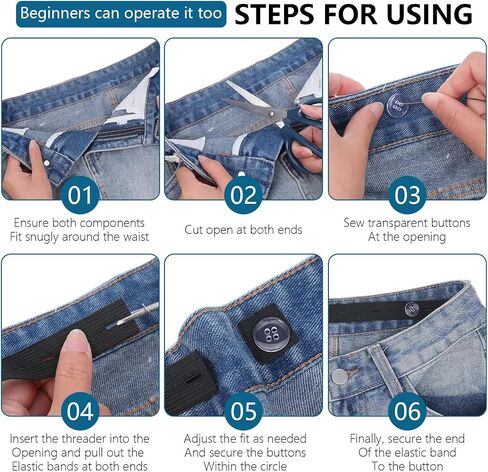 Beginners can operate it too STEPS FOR USING

01

Ensure both components Fit snugly around the waist

02

Cut open at both ends

03

Sew transparent buttons At the opening

04

Insert the threader into the Opening and pull out the Elastic bands at both ends

05

Adjust the fit as needed And secure the buttons Within the circle

06

Finally, secure the end Of the elastic band To the button