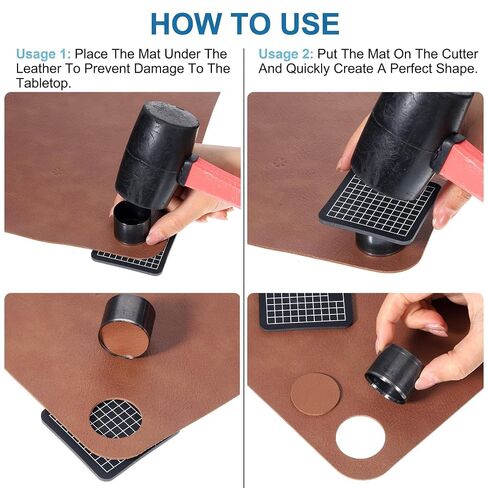 HOW TO USE

Usage 1: Place The Mat Under The Leather To Prevent Damage To The Tabletop.

Usage 2: Put The Mat On The Cutter And Quickly Create A Perfect Shape.